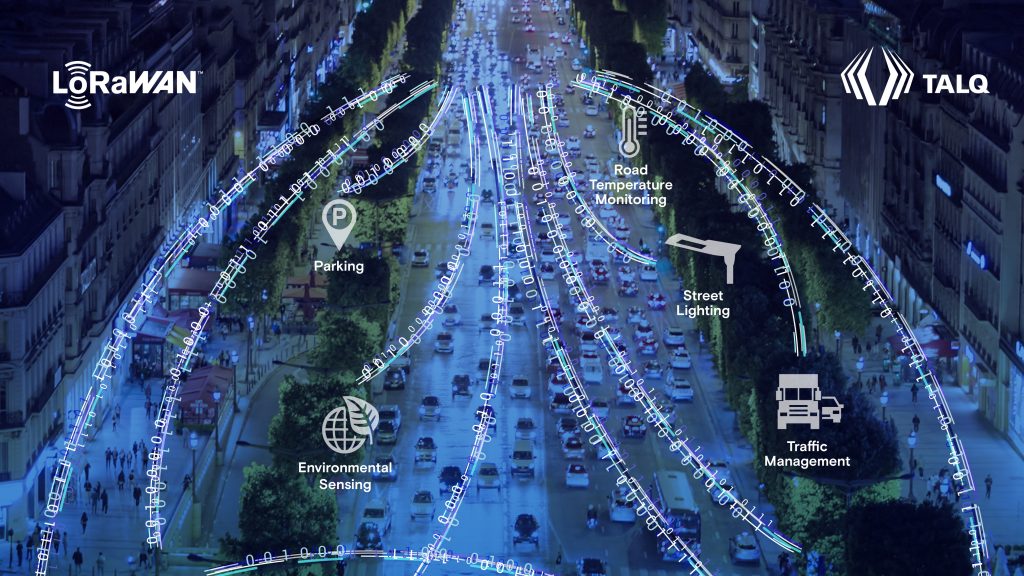 LoRaWAN™

TALQ

Road Temperature Monitoring

Parking

Street Lighting

Traffic Management

Environmental Sensing